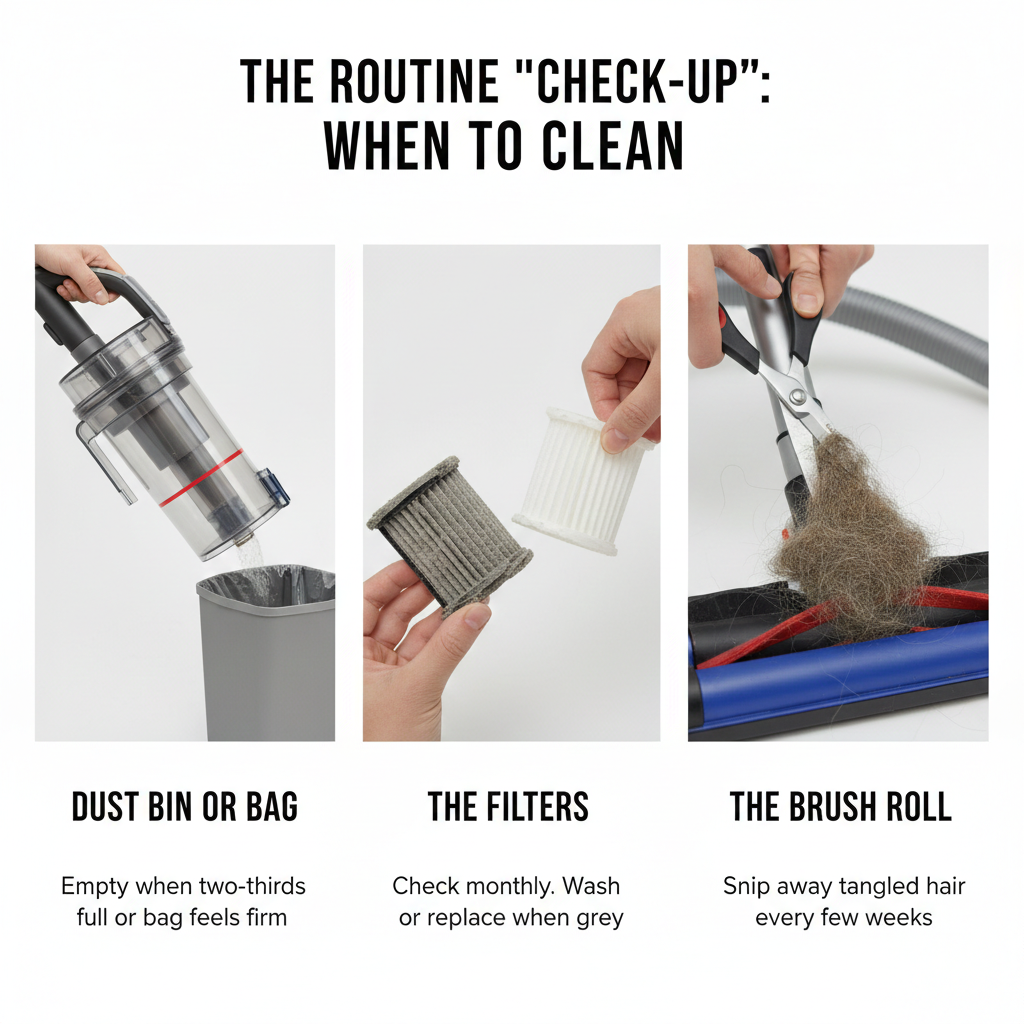 THE ROUTINE "CHECK-UP": WHEN TO CLEAN

DUST BIN OR BAG

Empty when two-thirds full or bag feels firm

THE FILTERS

Check monthly. Wash or replace when grey

THE BRUSH ROLL

Snip away tangled hair every few weeks