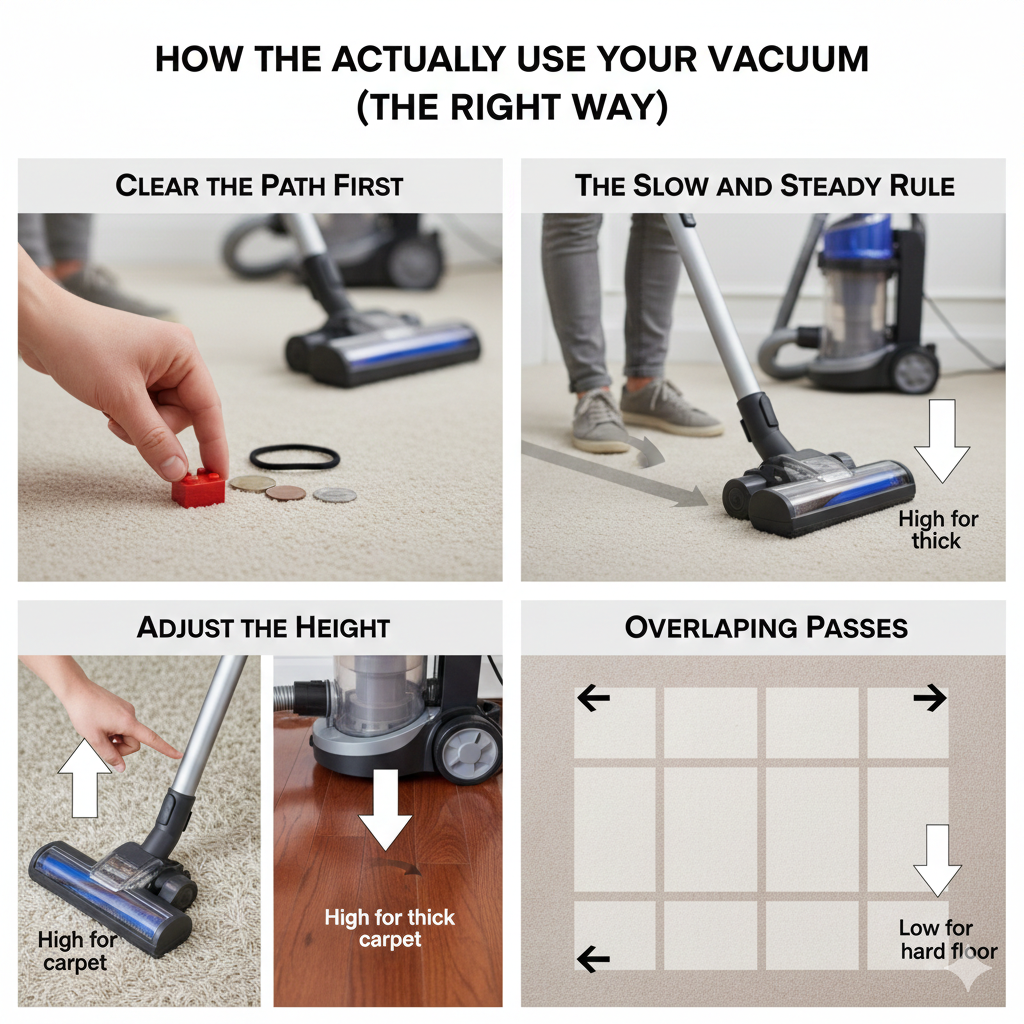 HOW THE ACTUALLY USE YOUR VACUUM (THE RIGHT WAY)

CLEAR THE PATH FIRST

THE SLOW AND STEADY RULE

High for thick

ADJUST THE HEIGHT

High for carpet

High for thick carpet

OVERLAPING PASSES

Low for hard floor