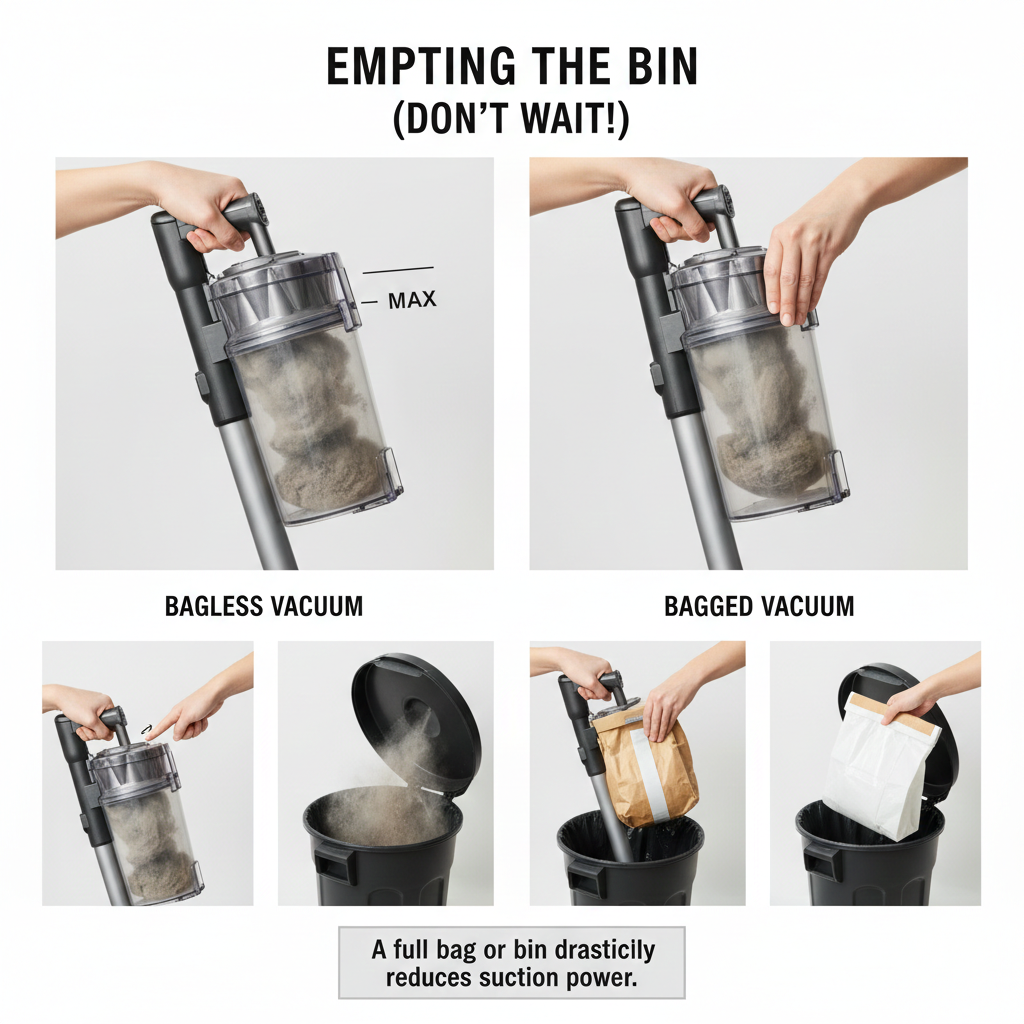 EMPTING THE BIN
(DON'T WAIT!)

MAX

BAGLESS VACUUM

BAGGED VACUUM

A full bag or bin drasticily reduces suction power.