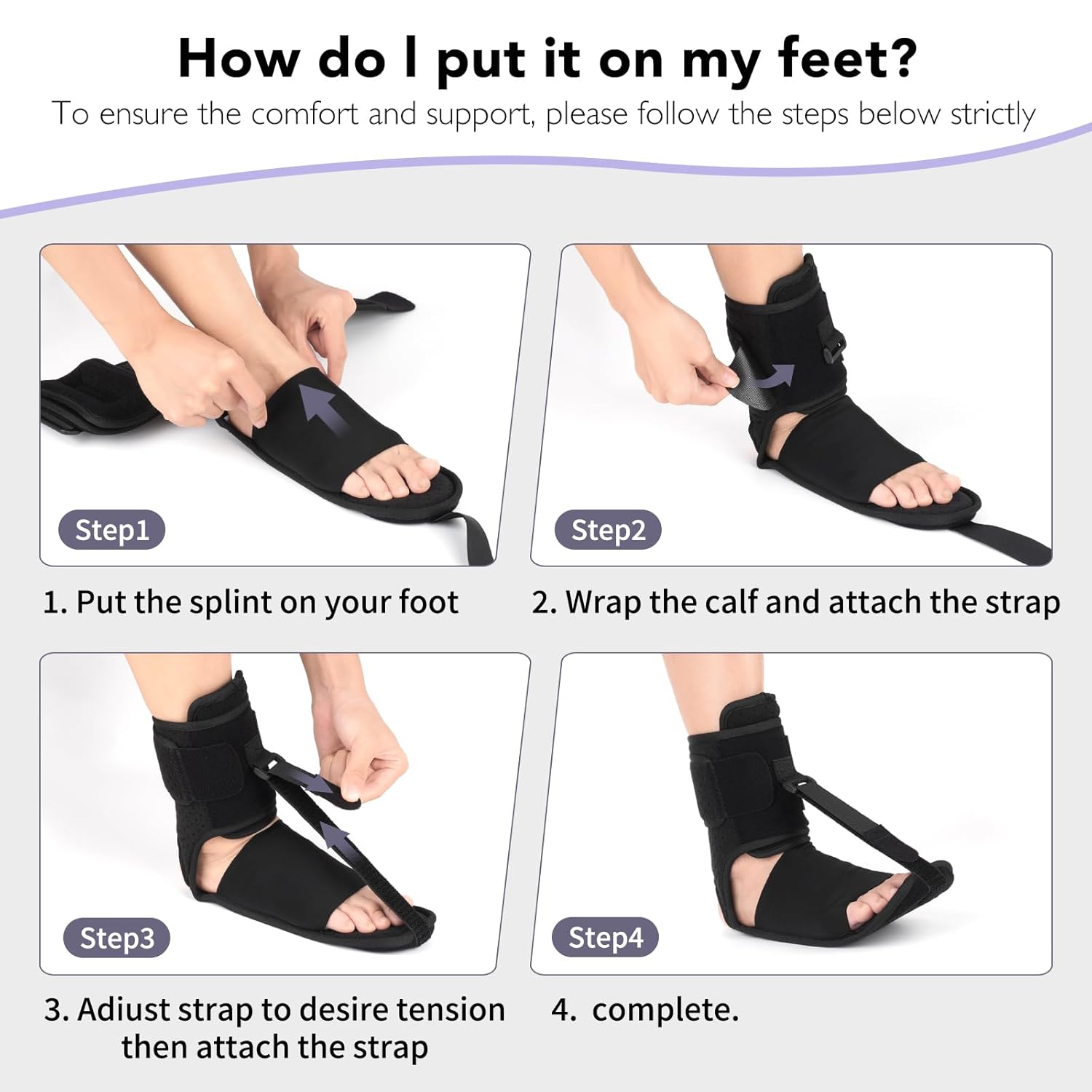 How do I put it on my feet?

To ensure the comfort and support, please follow the steps below strictly

Step1

1. Put the splint on your foot

Step2

2. Wrap the calf and attach the strap

Step3

3. Adiust strap to desire tension then attach the strap

Step4

4. complete.