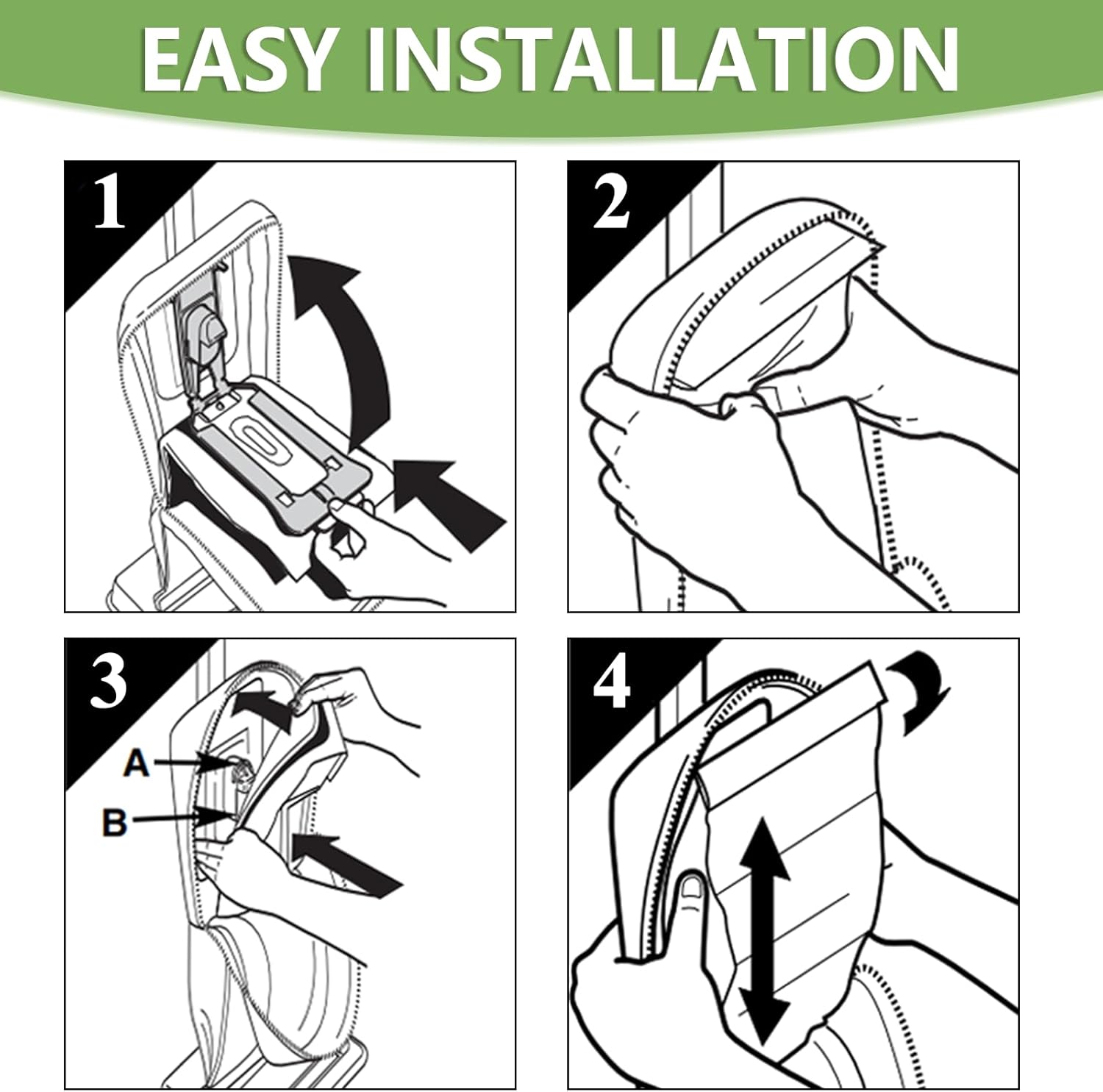 EASY INSTALLATION

1

2

3

A

B

4