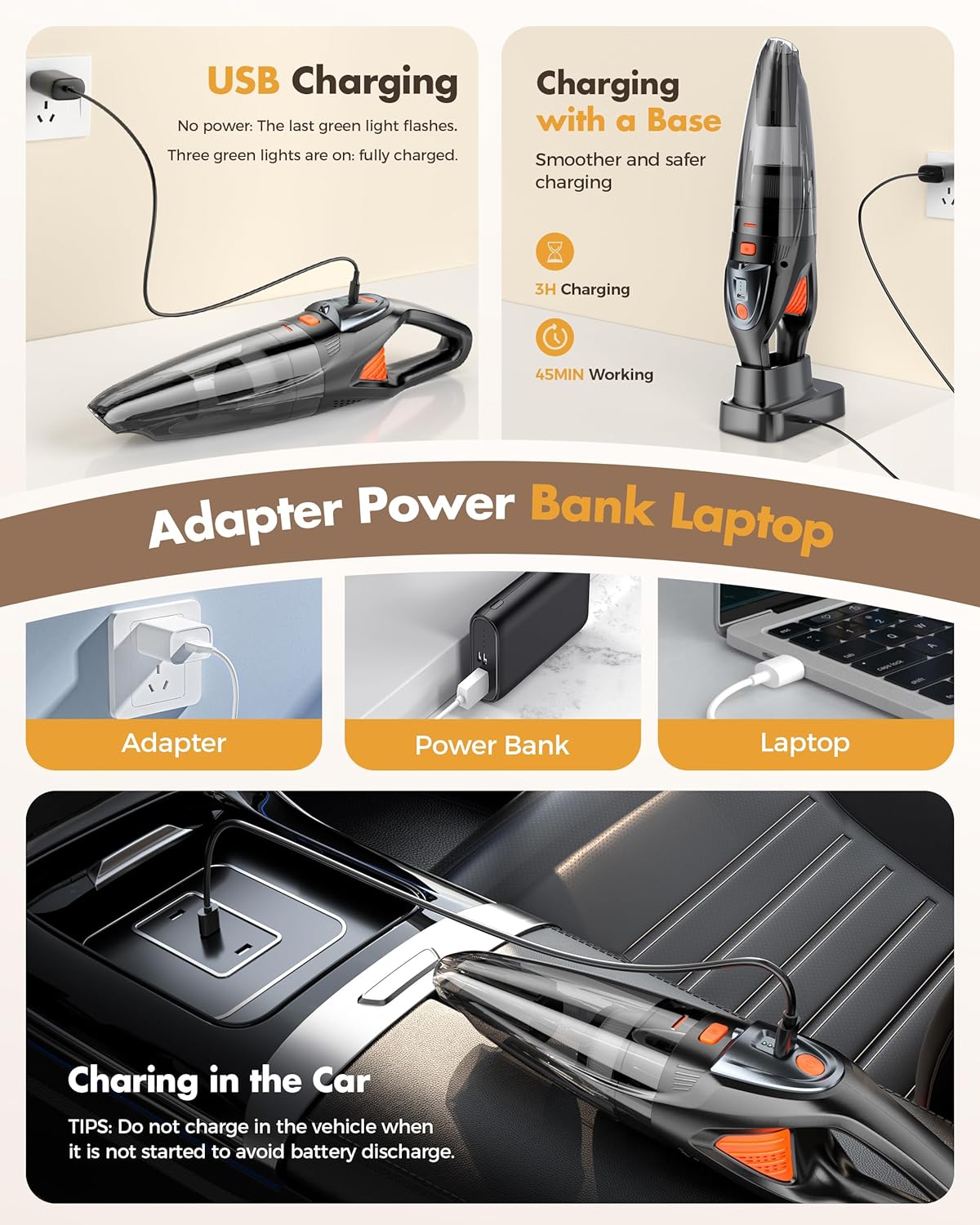 USB Charging

No power: The last green light flashes.

Three green lights are on: fully charged.

Charging with a Base

Smoother and safer charging

3H Charging

45MIN Working

Adapter Power Bank Laptop

Adapter

Power Bank

Laptop

Charing in the Car

TIPS: Do not charge in the vehicle when it is not started to avoid battery discharge.