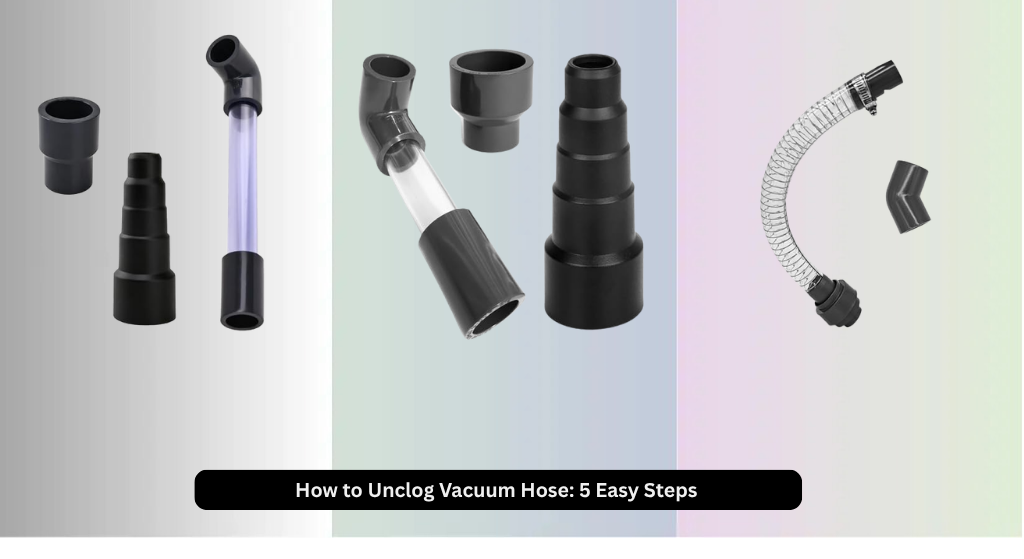 How to Unclog Vacuum Hose: 5 Easy Steps